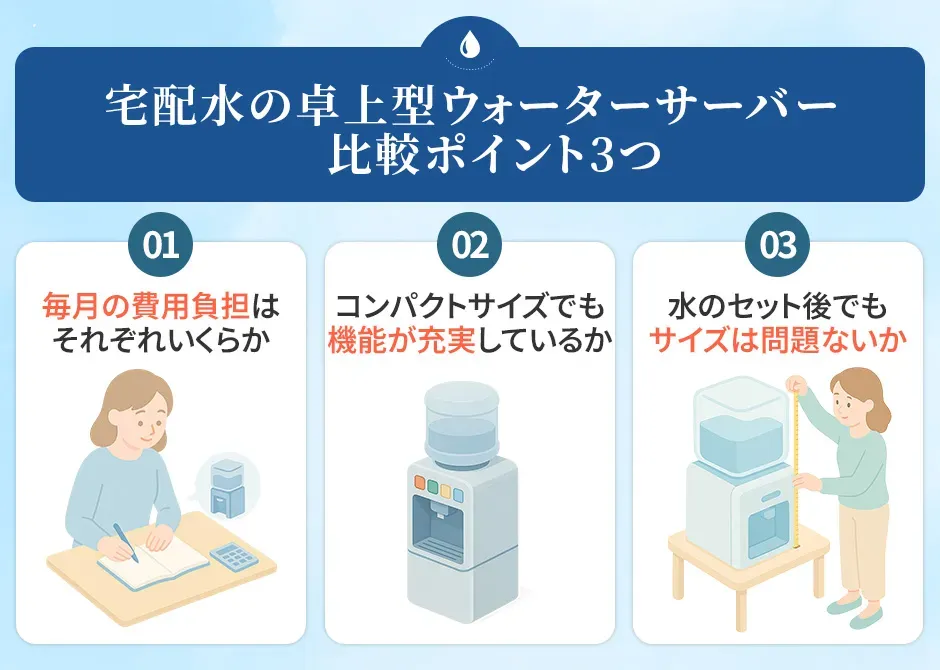 宅配水の卓上型ウォーターサーバー
比較ポイント3つ

01
毎月の費用負担は
それぞれいくらか

02
コンパクトサイズでも
機能が充実しているか

03
水のセット後でも
サイズは問題ないか