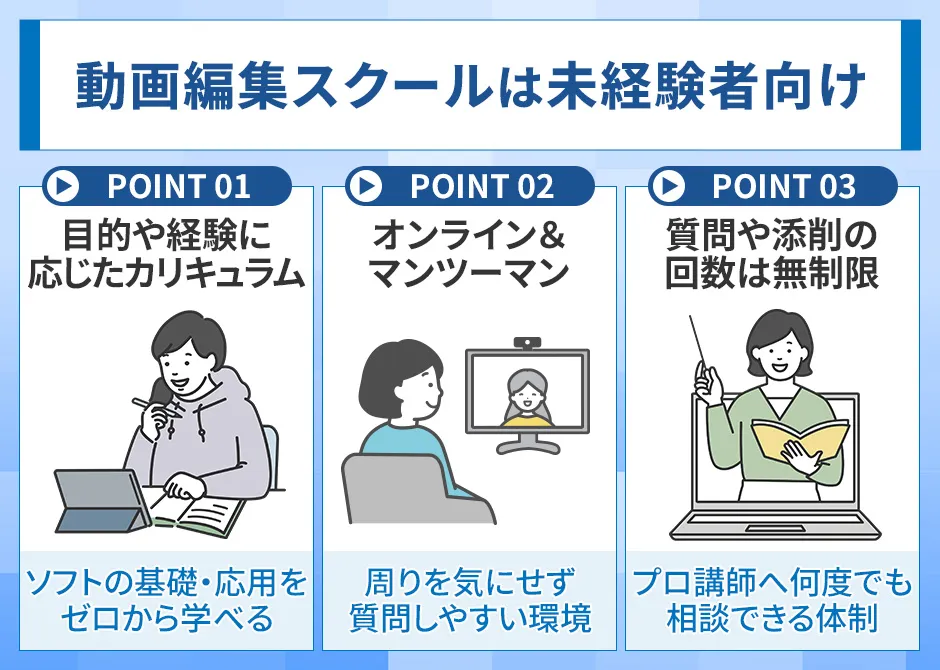 動画編集スクールは未経験者向け

POINT 01
目的や経験に応じたカリキュラム
ソフトの基礎・応用をゼロから学べる

POINT 02
オンライン＆マンツーマン
周りを気にせず質問しやすい環境

POINT 03
質問や添削の回数は無制限
プロ講師へ何度でも相談できる体制