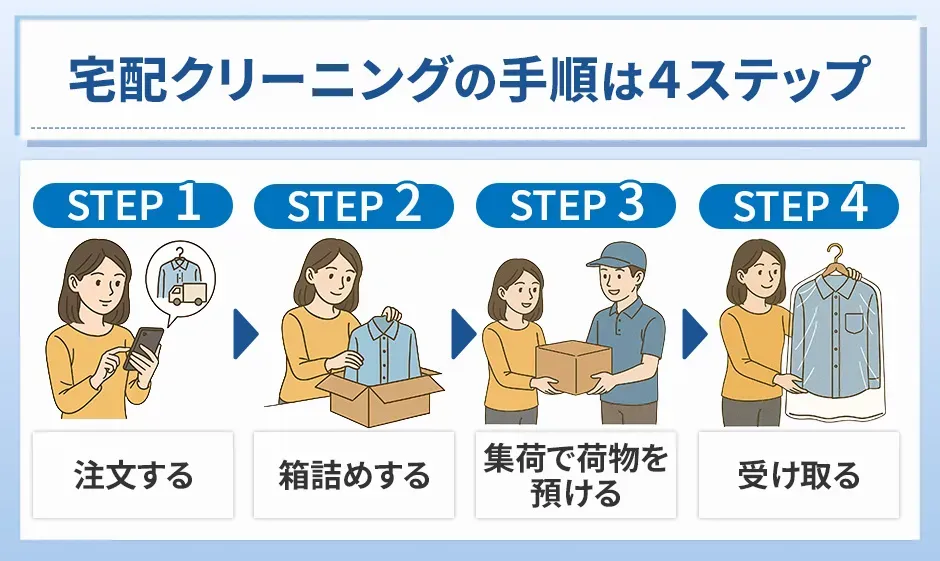 宅配クリーニングの手順は4ステップ

STEP 1

注文する

STEP 2

箱詰めする

STEP 3

集荷で荷物を預ける

STEP 4

受け取る