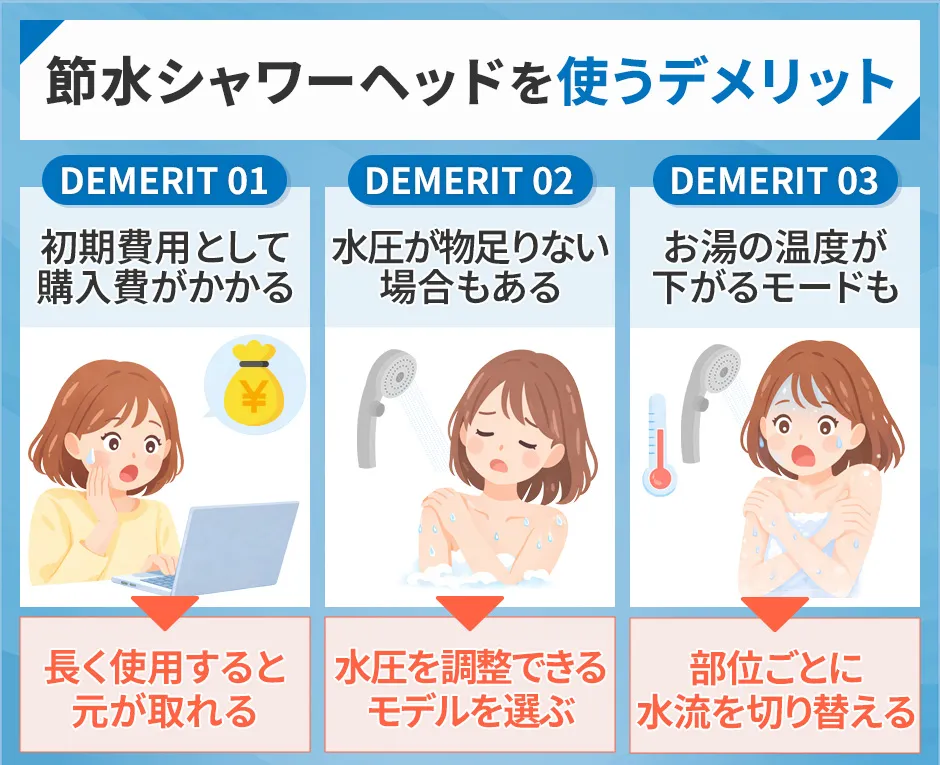 節水シャワーヘッドを使うデメリット

DEMERIT 01

初期費用として購入費がかかる

¥

長く使用すると元が取れる

DEMERIT 02

水圧が物足りない場合もある

水圧を調整できるモデルを選ぶ

DEMERIT 03

お湯の温度が下がるモードも

部位ごとに水流を切り替える