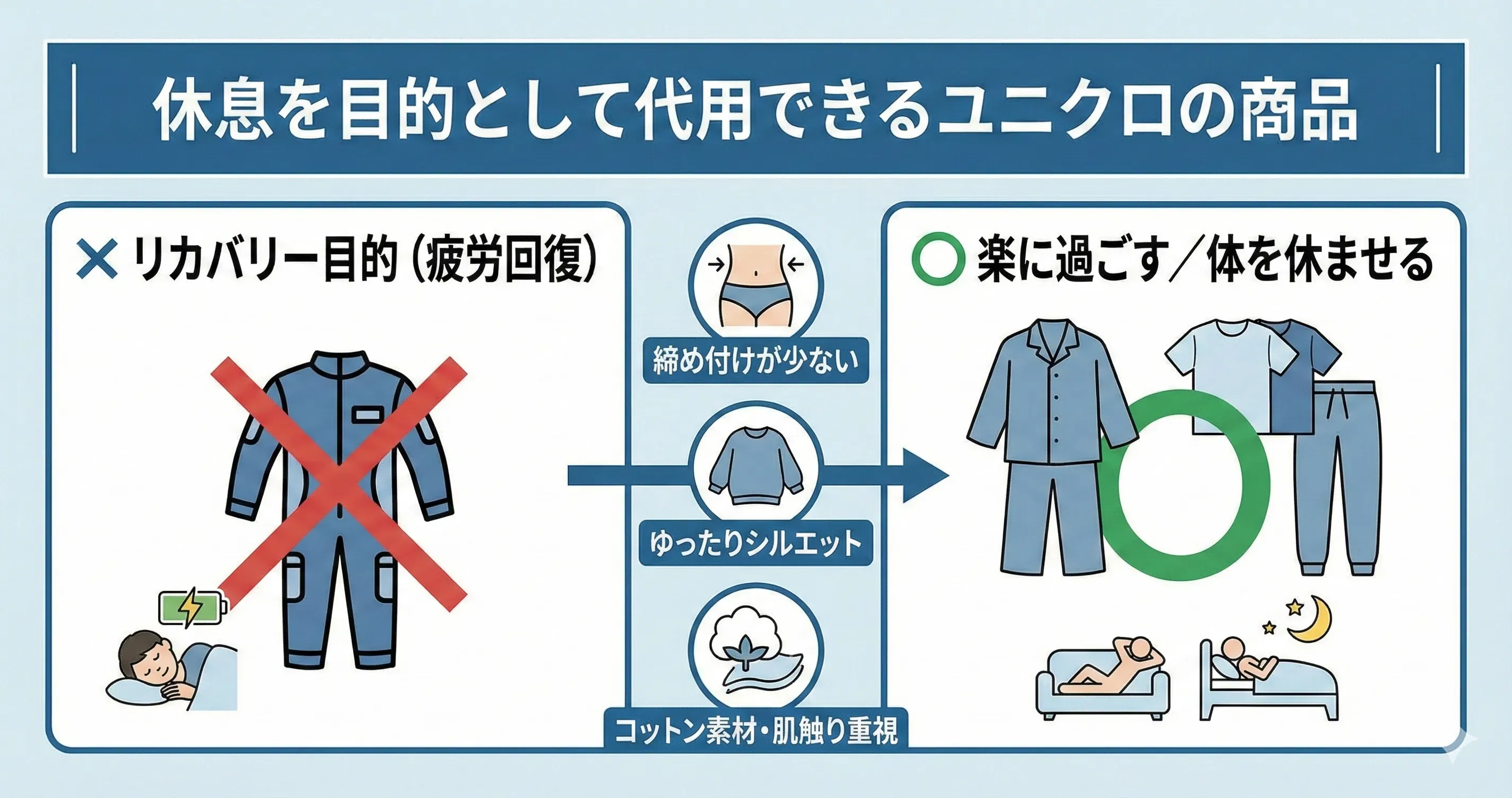 休息を目的として代用できるユニクロの商品

✕ リカバリー目的（疲労回復）

締め付けが少ない

ゆったりシルエット

コットン素材・肌触り重視

○ 楽に過ごす／体を休ませる