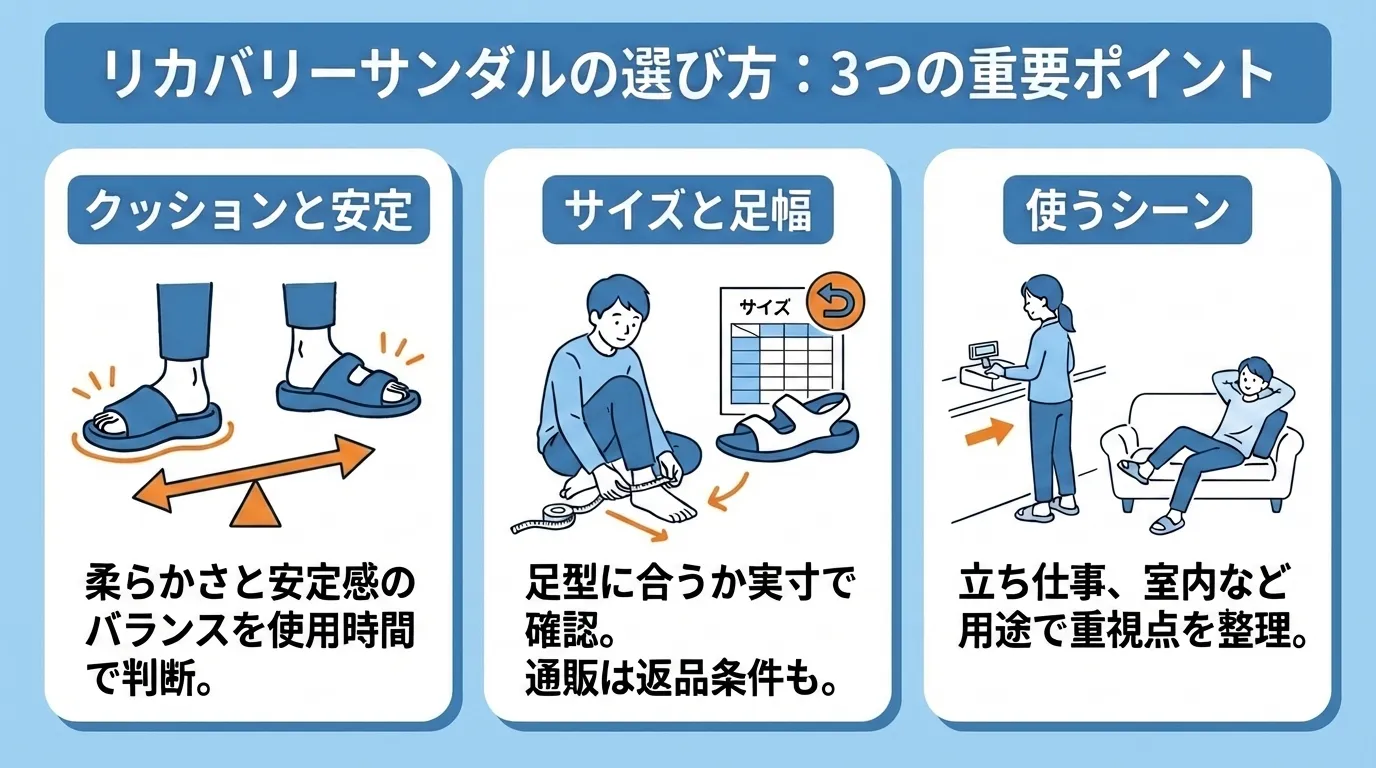 リカバリーサンダルの選び方：3つの重要ポイント

クッションと安定

柔らかさと安定感のバランスを使用時間で判断。

サイズと足幅

サイズ

足型に合うか実寸で確認。
通販は返品条件も。

使うシーン

立ち仕事、室内など用途で重視点を整理。