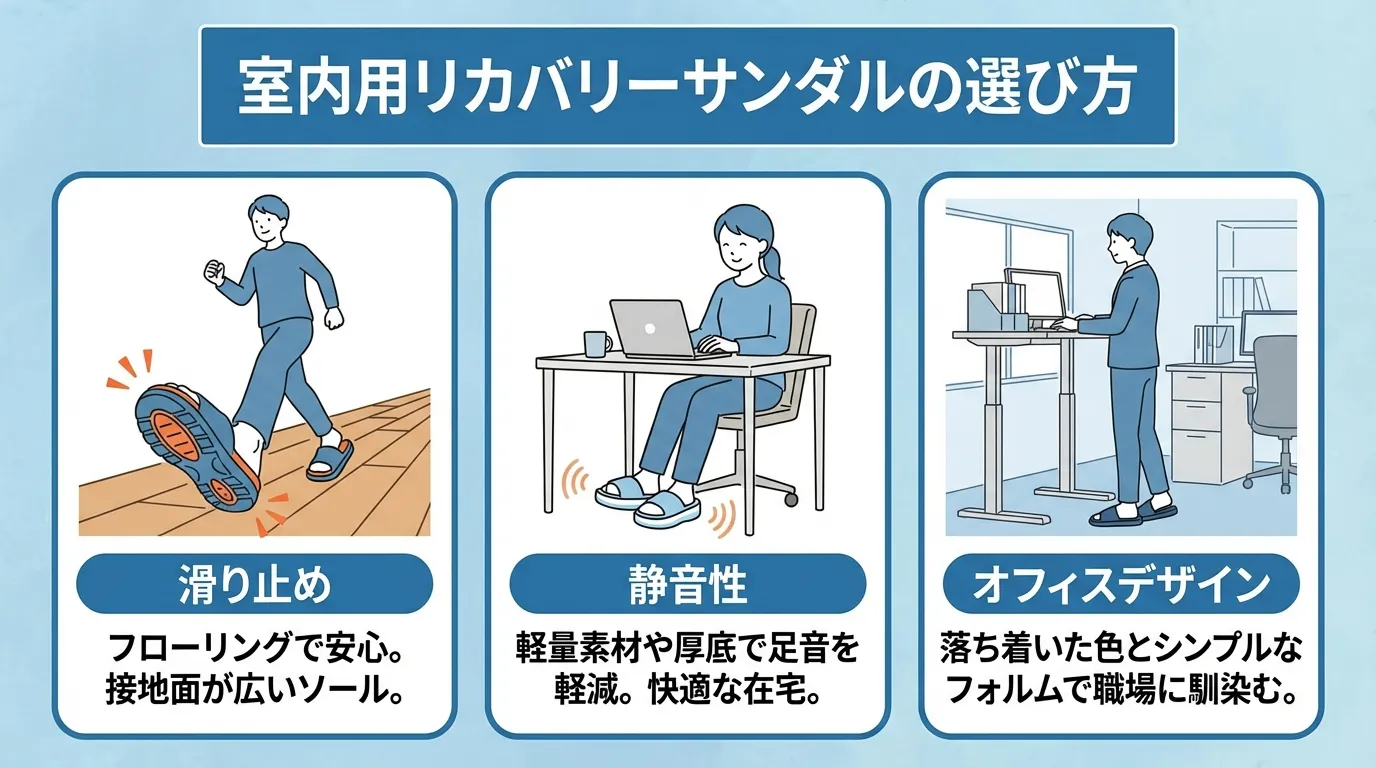 室内用リカバリーサンダルの選び方

滑り止め

フローリングで安心。接地面が広いソール。

静音性

軽量素材や厚底で足音を軽減。快適な在宅。

オフィスデザイン

落ち着いた色とシンプルなフォルムで職場に馴染む。