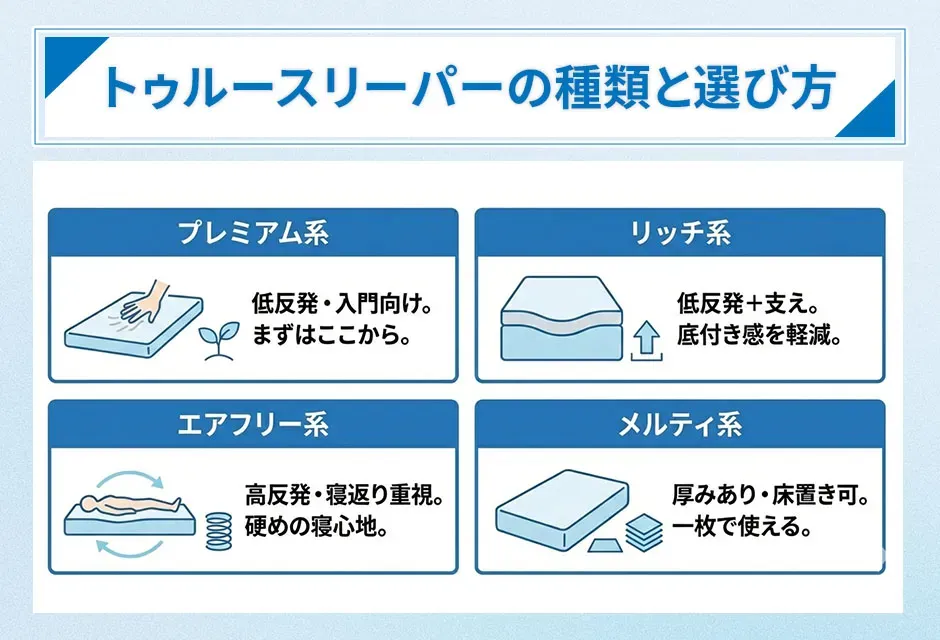 トゥルースリーパーの種類と選び方

プレミアム系

低反発・入門向け。まずはここから。

リッチ系

低反発＋支え。底付き感を軽減。

エアフリー系

高反発・寝返り重視。硬めの寝心地。

メルティ系

厚みあり・床置き可。一枚で使える。