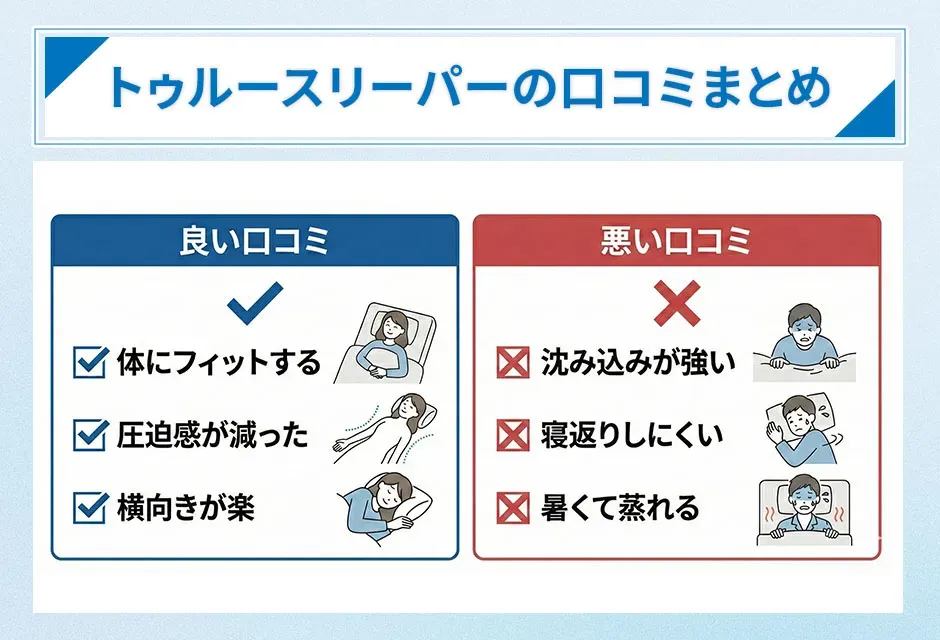 トゥルースリーパーの口コミまとめ

良い口コミ

体にフィットする

圧迫感が減った

横向きが楽

悪い口コミ

沈み込みが強い

寝返りしにくい

暑くて蒸れる