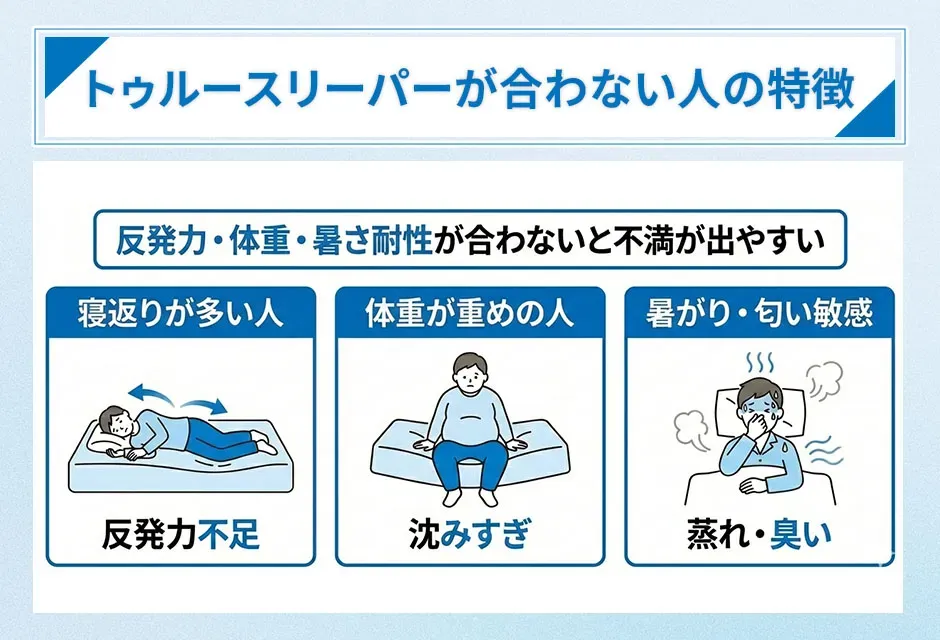 トゥルースリーパーが合わない人の特徴

反発力・体重・暑さ耐性が合わないと不満が出やすい

寝返りが多い人

反発力不足

体重が重めの人

沈みすぎ

暑がり・匂い敏感

蒸れ・臭い