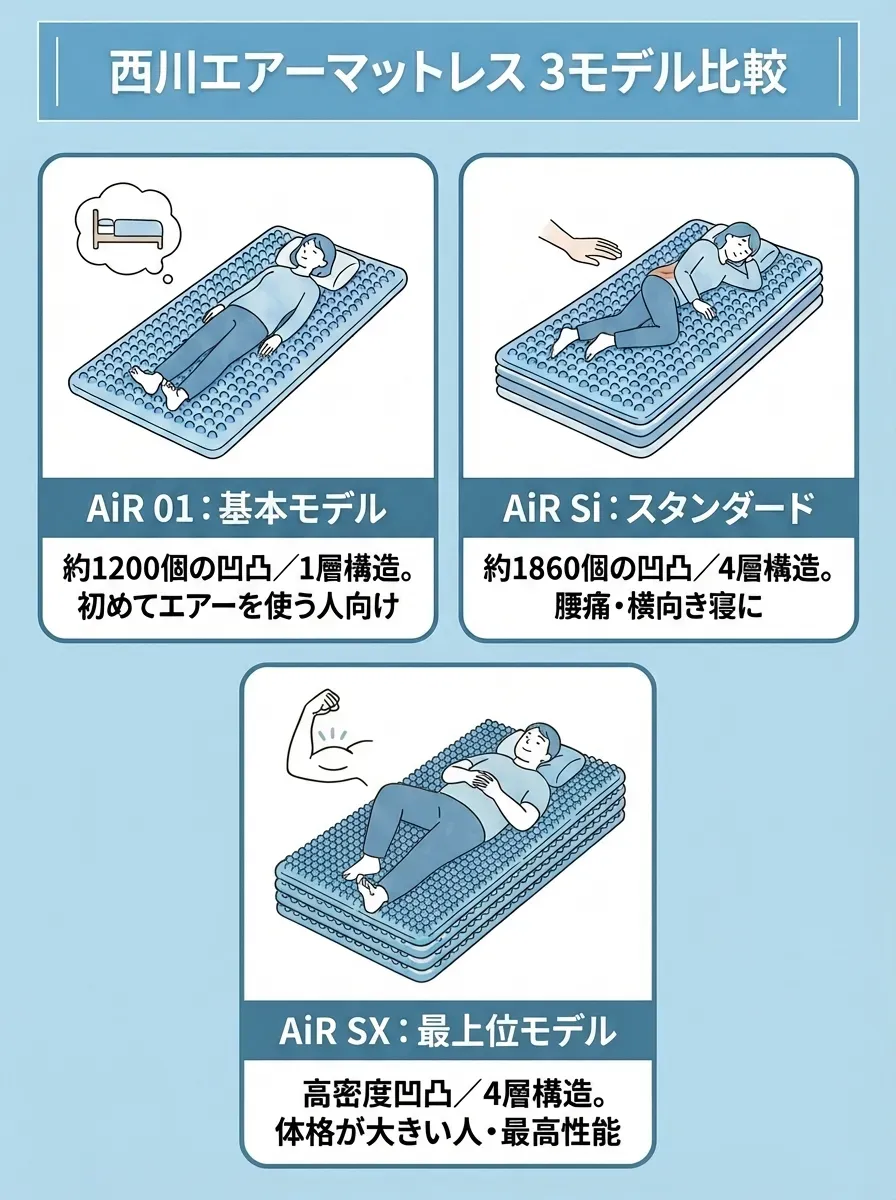 西川エアーマットレス 3モデル比較

AiR 01：基本モデル

約1200個の凹凸／1層構造。
初めてエアーを使う人向け

AiR Si：スタンダード

約1860個の凹凸／4層構造。
腰痛・横向き寝に

AiR SX：最上位モデル

高密度凹凸／4層構造。
体格が大きい人・最高性能