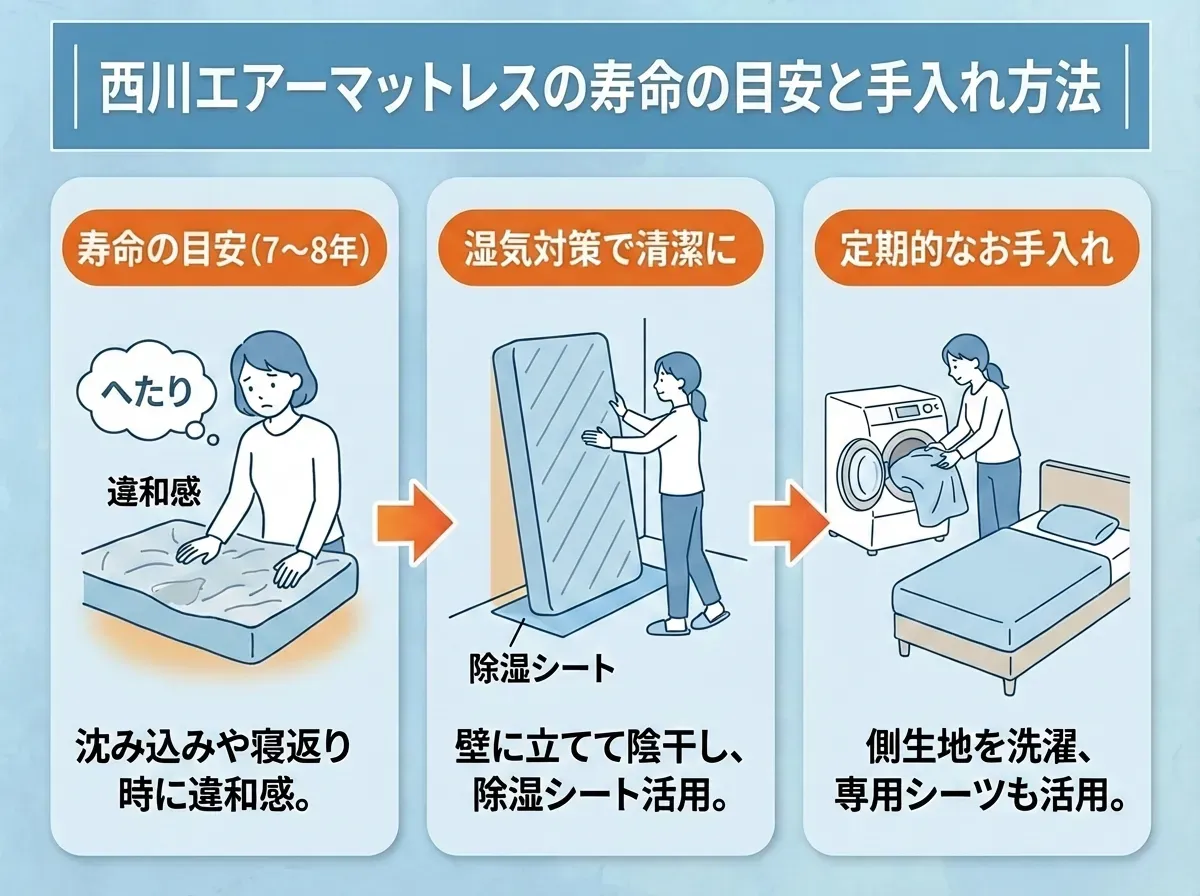 西川エアーマットレスの寿命の目安と手入れ方法

寿命の目安(7〜8年)

へたり

違和感

沈み込みや寝返り時に違和感。

湿気対策で清潔に

除湿シート

壁に立てて陰干し、除湿シート活用。

定期的なお手入れ

側生地を洗濯、専用シーツも活用。