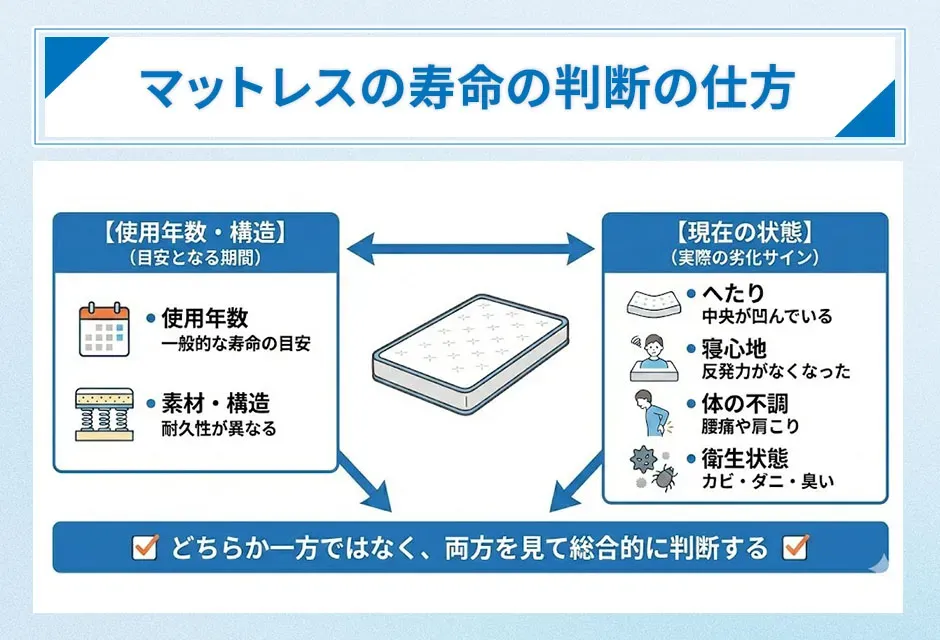 マットレスの寿命の判断の仕方

【使用年数・構造】
（目安となる期間）

● 使用年数
一般的な寿命の目安

● 素材・構造
耐久性が異なる

【現在の状態】
（実際の劣化サイン）

● へたり
中央が凹んでいる

● 寝心地
反発力がなくなった

● 体の不調
腰痛や肩こり

● 衛生状態
カビ・ダニ・臭い

どちらか一方ではなく、両方を見て総合的に判断する