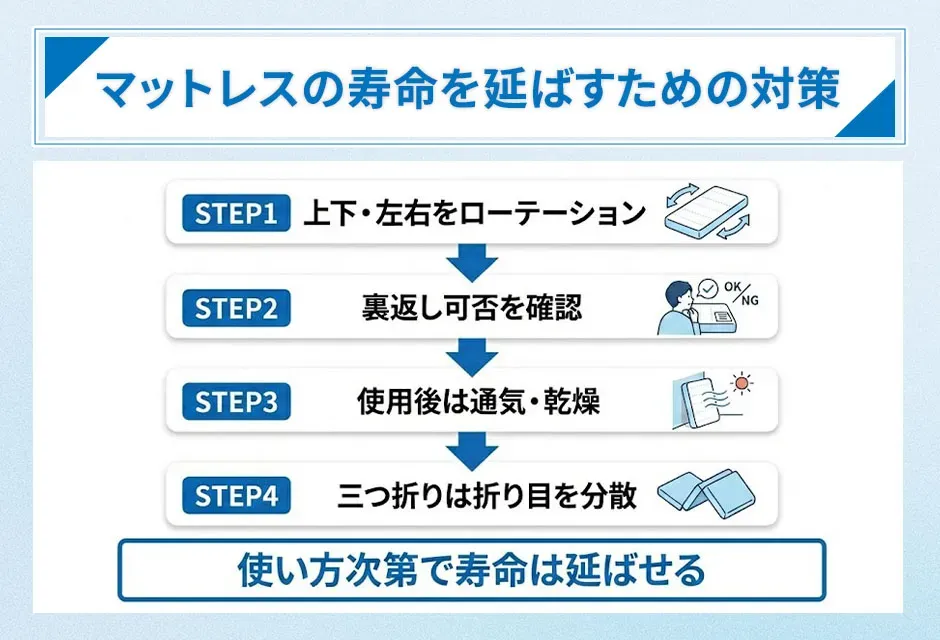 マットレスの寿命を延ばすための対策

STEP1 上下・左右をローテーション

STEP2 裏返し可否を確認

OK/NG

STEP3 使用後は通気・乾燥

STEP4 三つ折りは折り目を分散

使い方次第で寿命は延ばせる