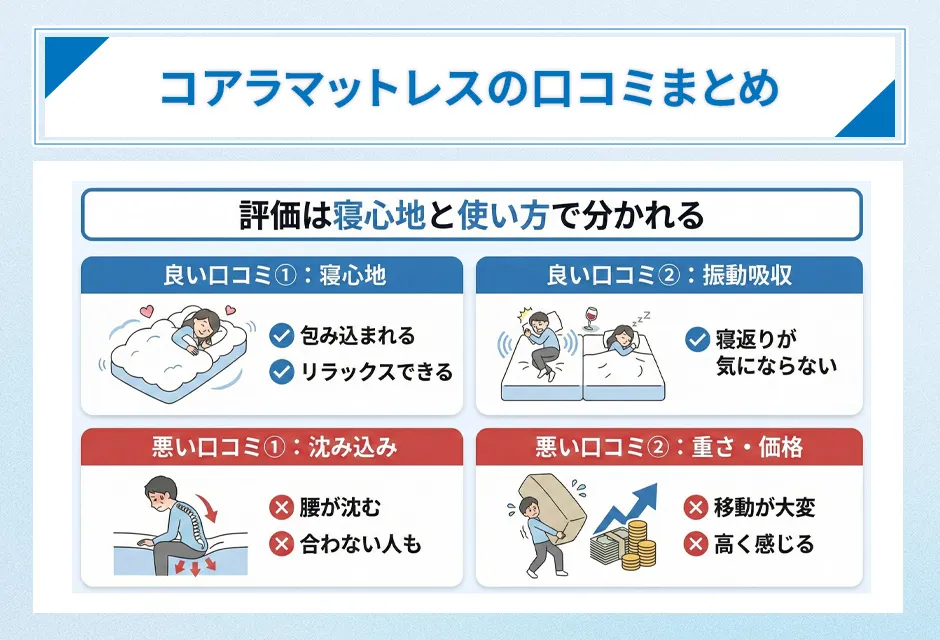 コアラマットレスの口コミまとめ

評価は寝心地と使い方で分かれる

良い口コミ①：寝心地

包み込まれる

リラックスできる

良い口コミ②：振動吸収

zzz

寝返りが気にならない

悪い口コミ①：沈み込み

腰が沈む

合わない人も

悪い口コミ②：重さ・価格

移動が大変

高く感じる