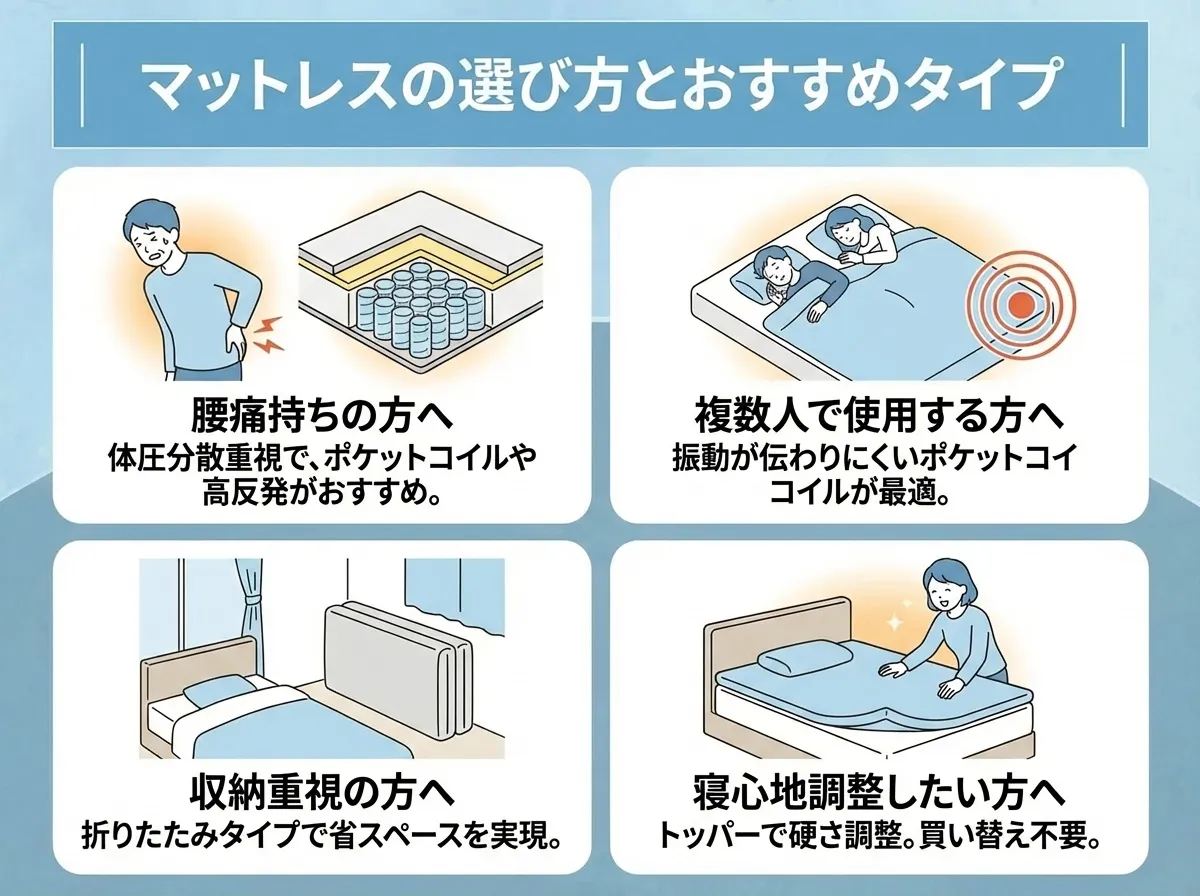 マットレスの選び方とおすすめタイプ

腰痛持ちの方へ
体圧分散重視で、ポケットコイルや高反発がおすすめ。

複数人で使用する方へ
振動が伝わりにくいポケットコイコイルが最適。

収納重視の方へ
折りたたみタイプで省スペースを実現。

寝心地調整したい方へ
トッパーで硬さ調整。買い替え不要。