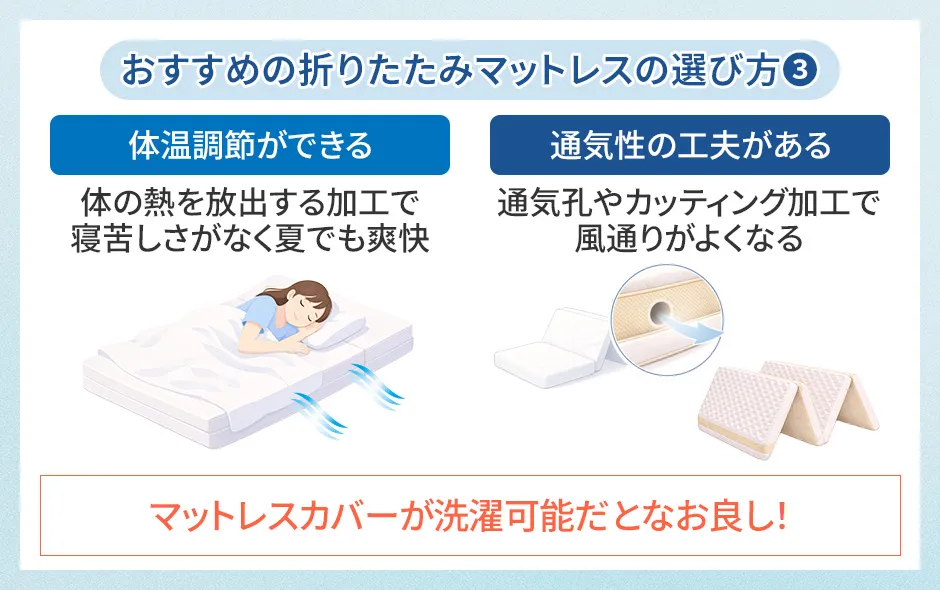 おすすめの折りたたみマットレスの選び方❸

体温調節ができる

体の熱を放出する加工で寝苦しさがなく夏でも爽快

通気性の工夫がある

通気孔やカッティング加工で風通りがよくなる

マットレスカバーが洗濯可能だとなお良し！