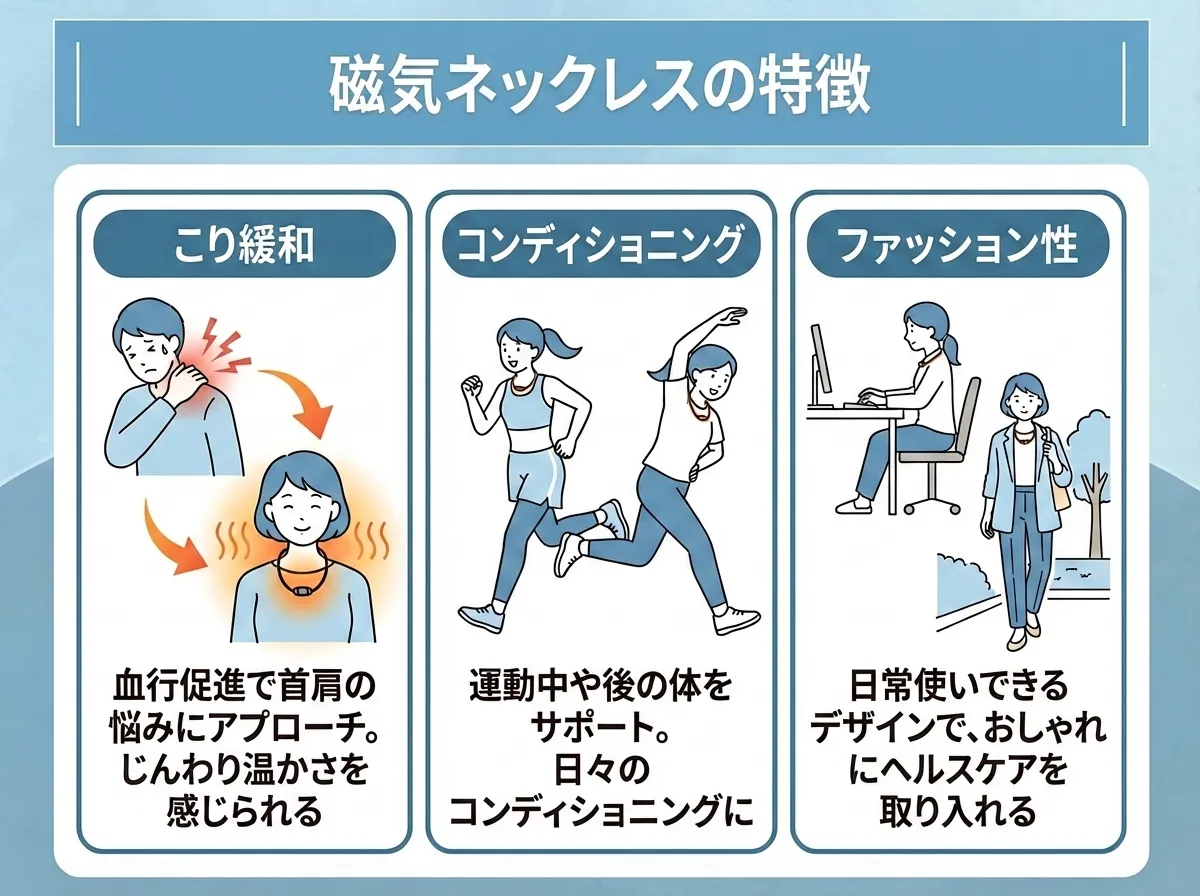 磁気ネックレスの特徴

こり緩和

血行促進で首肩の悩みにアプローチ。じんわり温かさを感じられる

コンディショニング

運動中や後の体をサポート。日々のコンディショニングに

ファッション性

日常使いできるデザインで、おしゃれにヘルスケアを取り入れる