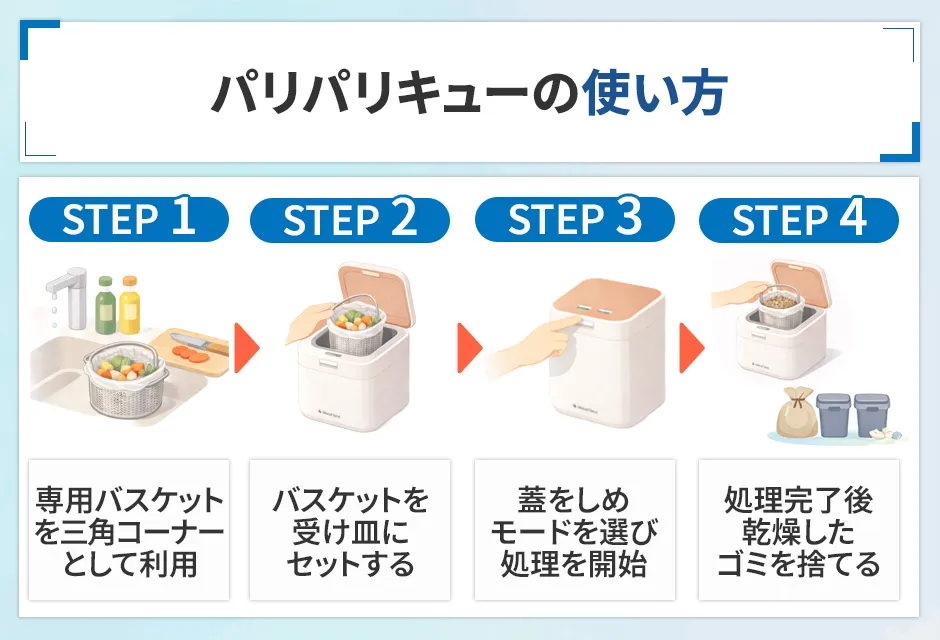 パリパリキューの使い方

STEP 1

専用バスケットを三角コーナーとして利用

STEP 2

バスケットを受け皿にセットする

STEP 3

蓋をしめモードを選び処理を開始

STEP 4

処理完了後乾燥したゴミを捨てる