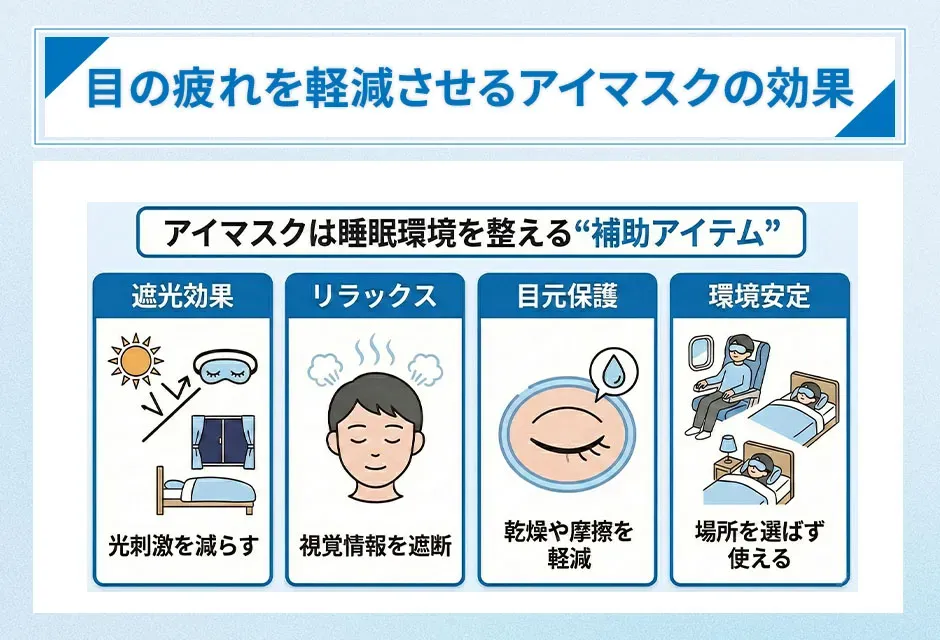 目の疲れを軽減させるアイマスクの効果

アイマスクは睡眠環境を整える“補助アイテム”

遮光効果

光刺激を減らす

リラックス

視覚情報を遮断

目元保護

乾燥や摩擦を軽減

環境安定

場所を選ばず使える