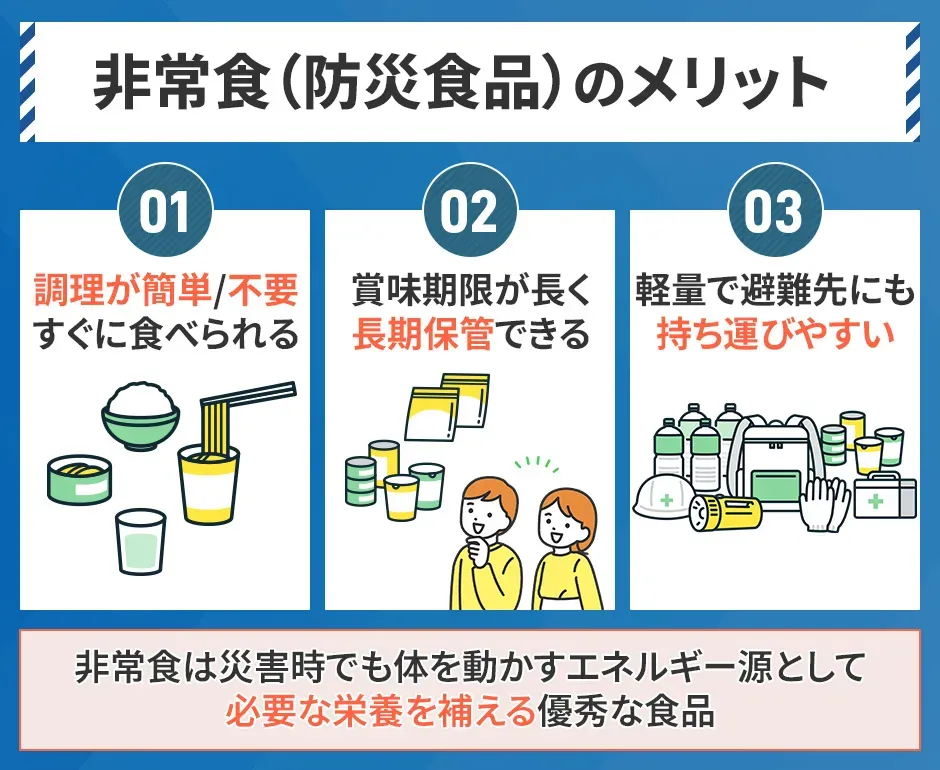 非常食（防災食品）のメリット

01
調理が簡単/不要
すぐに食べられる

02
賞味期限が長く
長期保管できる

03
軽量で避難先にも
持ち運びやすい

非常食は災害時でも体を動かすエネルギー源として
必要な栄養を補える優秀な食品