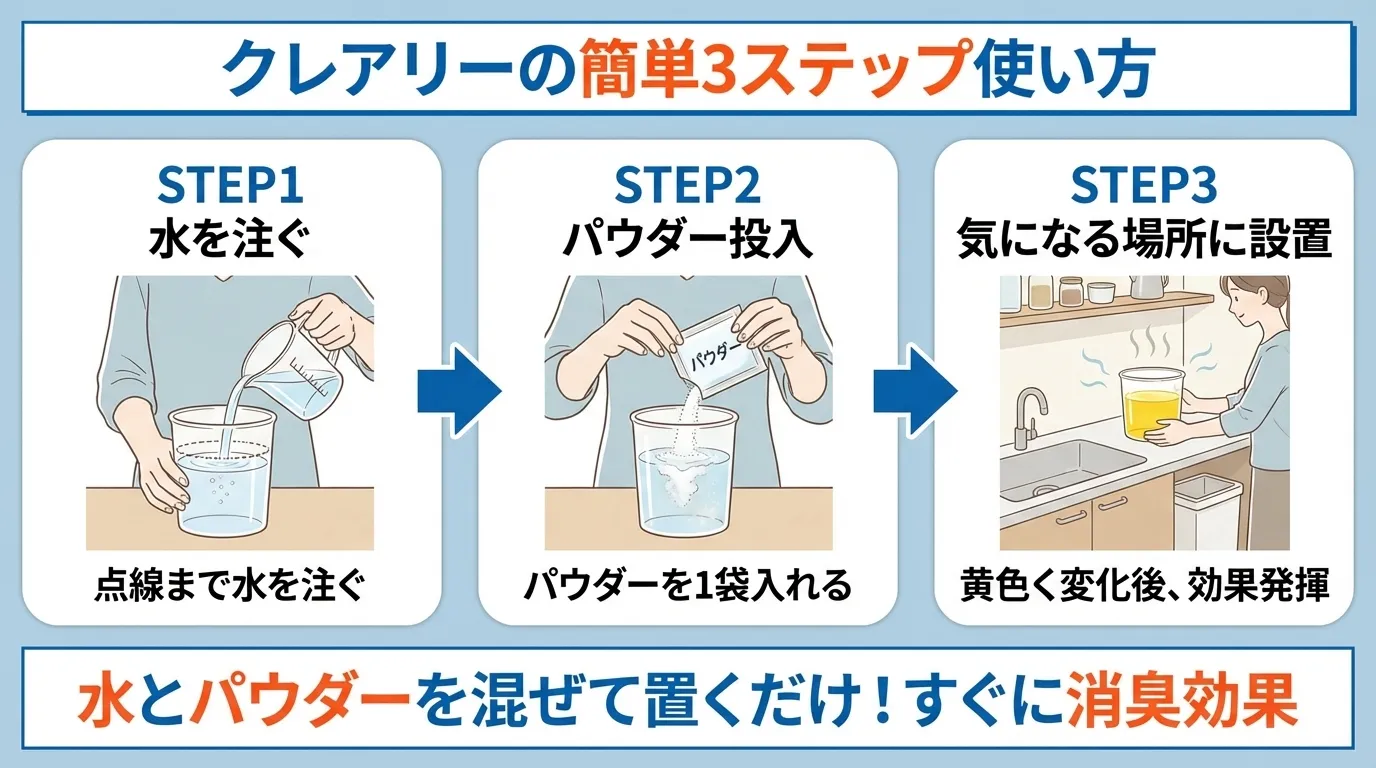 クレアリーの簡単3ステップ使い方

STEP1
水を注ぐ

点線まで水を注ぐ

STEP2
パウダー投入

パウダー

パウダーを1袋入れる

STEP3
気になる場所に設置

黄色く変化後、効果発揮

水とパウダーを混ぜて置くだけ！すぐに消臭効果