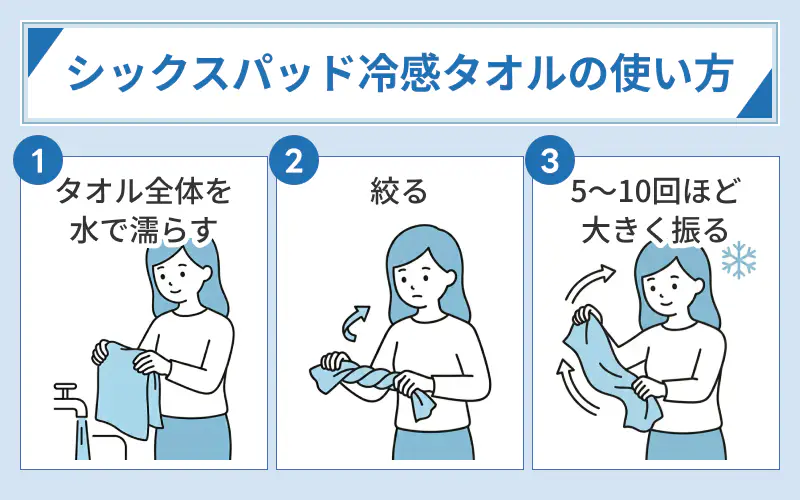 シックスパッド冷感タオルの使い方

1
タオル全体を水で濡らす

2
絞る

3
5〜10回ほど大きく振る