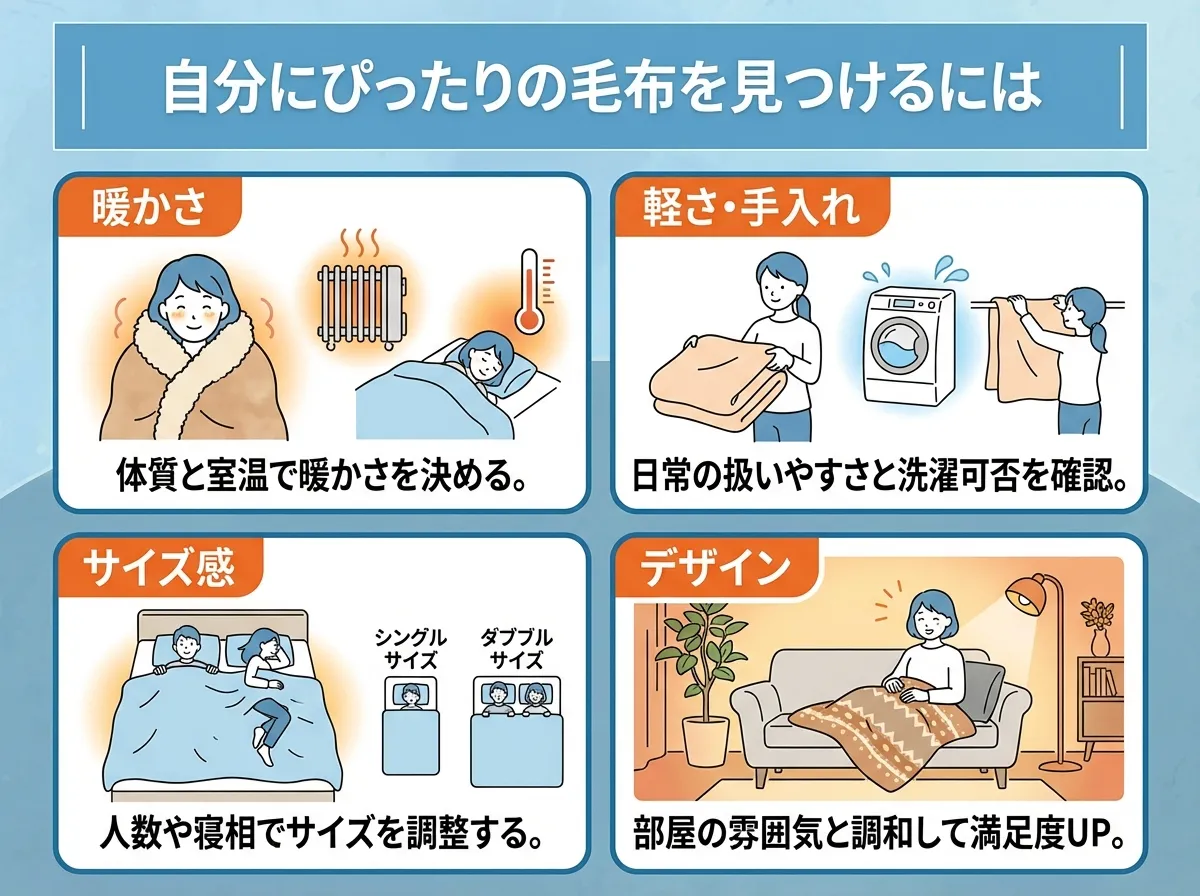 自分にぴったりの毛布を見つけるには

暖かさ

体質と室温で暖かさを決める。

軽さ・手入れ

日常の扱いやすさと洗濯可否を確認。

サイズ感

シングルサイズ

ダブブルサイズ

人数や寝相でサイズを調整する。

デザイン

部屋の雰囲気と調和して満足度UP。